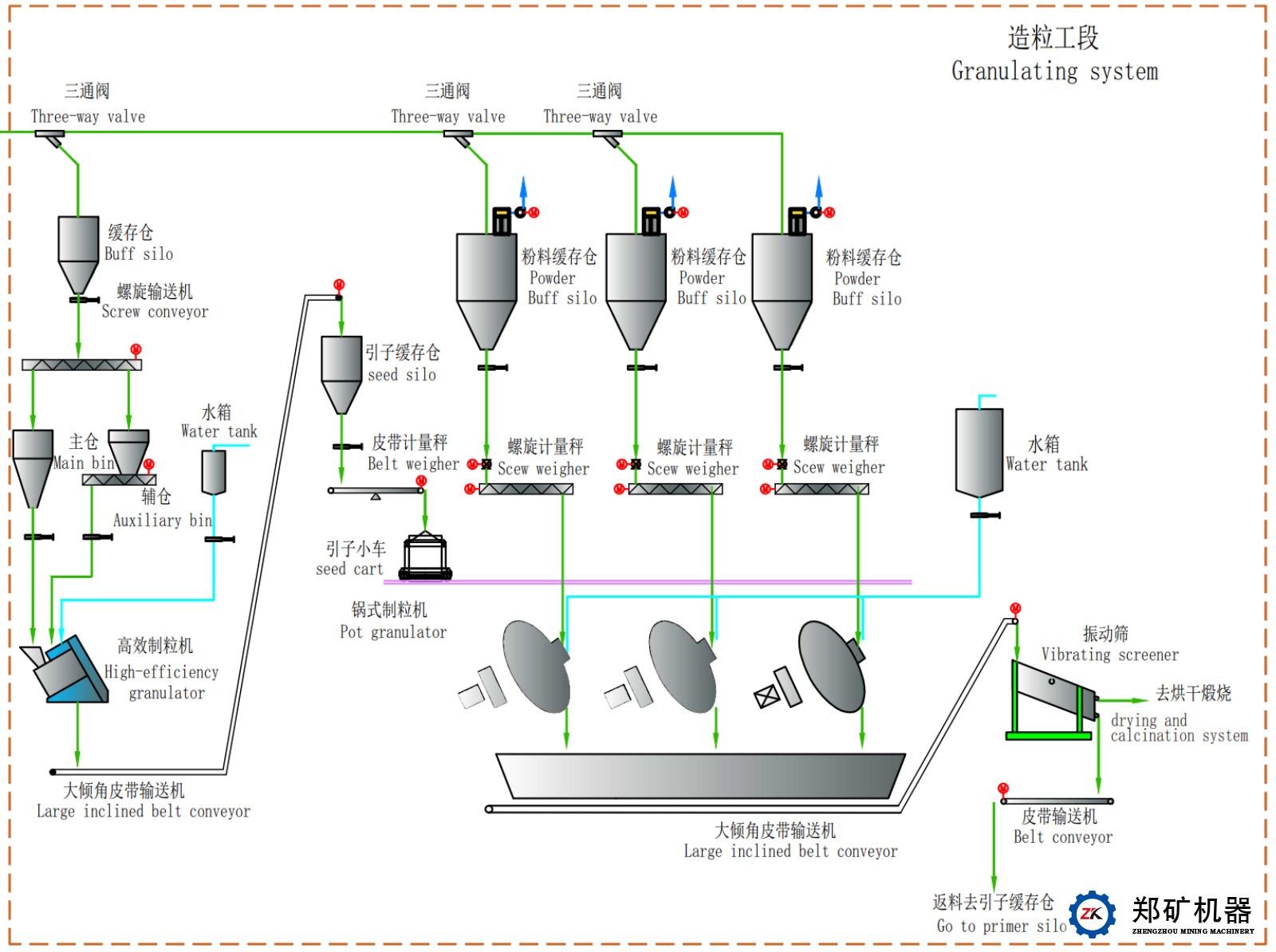 造粒工段
Granulating system

三通阀
Three-way valve

三通阀
Three-way valve

三通阀
Three-way valve

缓存仓
Buff silo

螺旋输送机
Screw conveyor

粉料缓存仓
Powder
Buff silo

粉料缓存仓
Powder
Buff silo

粉料缓存仓
Powder
Buff silo

引子缓存仓
seed silo

水箱
Water tank

主仓
Main bin

辅仓
Auxiliary bin

皮带计量秤
Belt weigher

螺旋计量秤
Scew weigher

螺旋计量秤
Scew weigher

螺旋计量秤
Scew weigher

水箱
Water tank

引子小车
seed cart

锅式制粒机
Pot granulator

高效制粒机
High-efficiency
granulator

振动筛
Vibrating screener

去烘干煅烧
drying and
calcination system

大倾角皮带输送机
Large inclined belt conveyor

大倾角皮带输送机
Large inclined belt conveyor

皮带输送机
Belt conveyor

返料去引子缓存仓
Go to primer silo

ZK
郑矿机器
ZHENGZHOU MINING MACHINERY